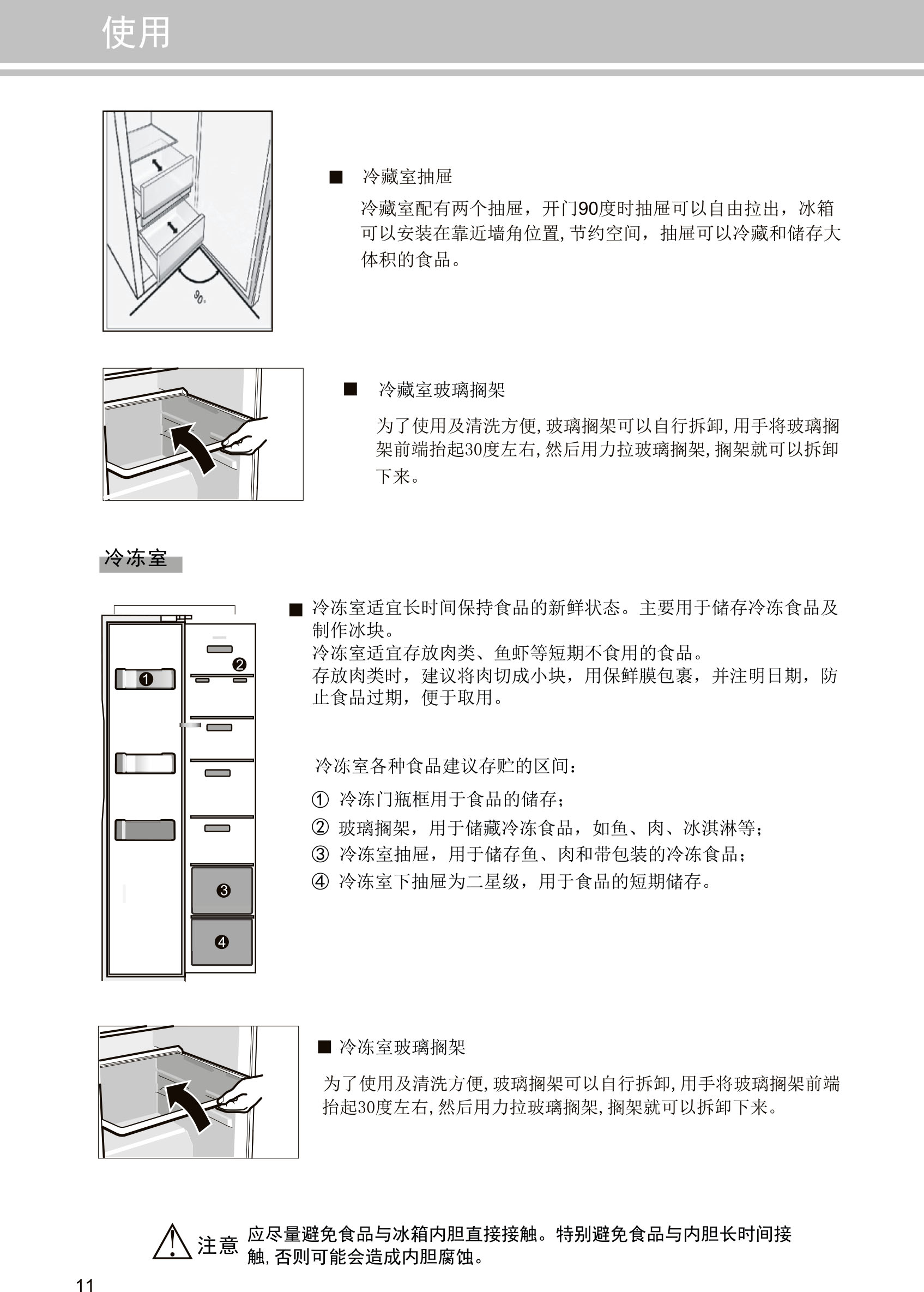 使用

90°

■ 冷藏室抽屉

冷藏室配有两个抽屉，开门90度时抽屉可以自由拉出，冰箱可以安装在靠近墙角位置,节约空间，抽屉可以冷藏和储存大体积的食品。

■ 冷藏室玻璃搁架

为了使用及清洗方便,玻璃搁架可以自行拆卸,用手将玻璃搁架前端抬起30度左右,然后用力拉玻璃搁架,搁架就可以拆卸下来。

冷冻室

❶
❷
❸
❹

■ 冷冻室适宜长时间保持食品的新鲜状态。主要用于储存冷冻食品及制作冰块。
冷冻室适宜存放肉类、鱼虾等短期不食用的食品。
存放肉类时，建议将肉切成小块，用保鲜膜包裹，并注明日期，防止食品过期，便于取用。

冷冻室各种食品建议存贮的区间：

① 冷冻门瓶框用于食品的储存；
② 玻璃搁架，用于储藏冷冻食品，如鱼、肉、冰淇淋等；
③ 冷冻室抽屉，用于储存鱼、肉和带包装的冷冻食品；
④ 冷冻室下抽屉为二星级，用于食品的短期储存。

■ 冷冻室玻璃搁架

为了使用及清洗方便,玻璃搁架可以自行拆卸,用手将玻璃搁架前端抬起30度左右,然后用力拉玻璃搁架,搁架就可以拆卸下来。

注意 应尽量避免食品与冰箱内胆直接接触。特别避免食品与内胆长时间接触,否则可能会造成内胆腐蚀。

11